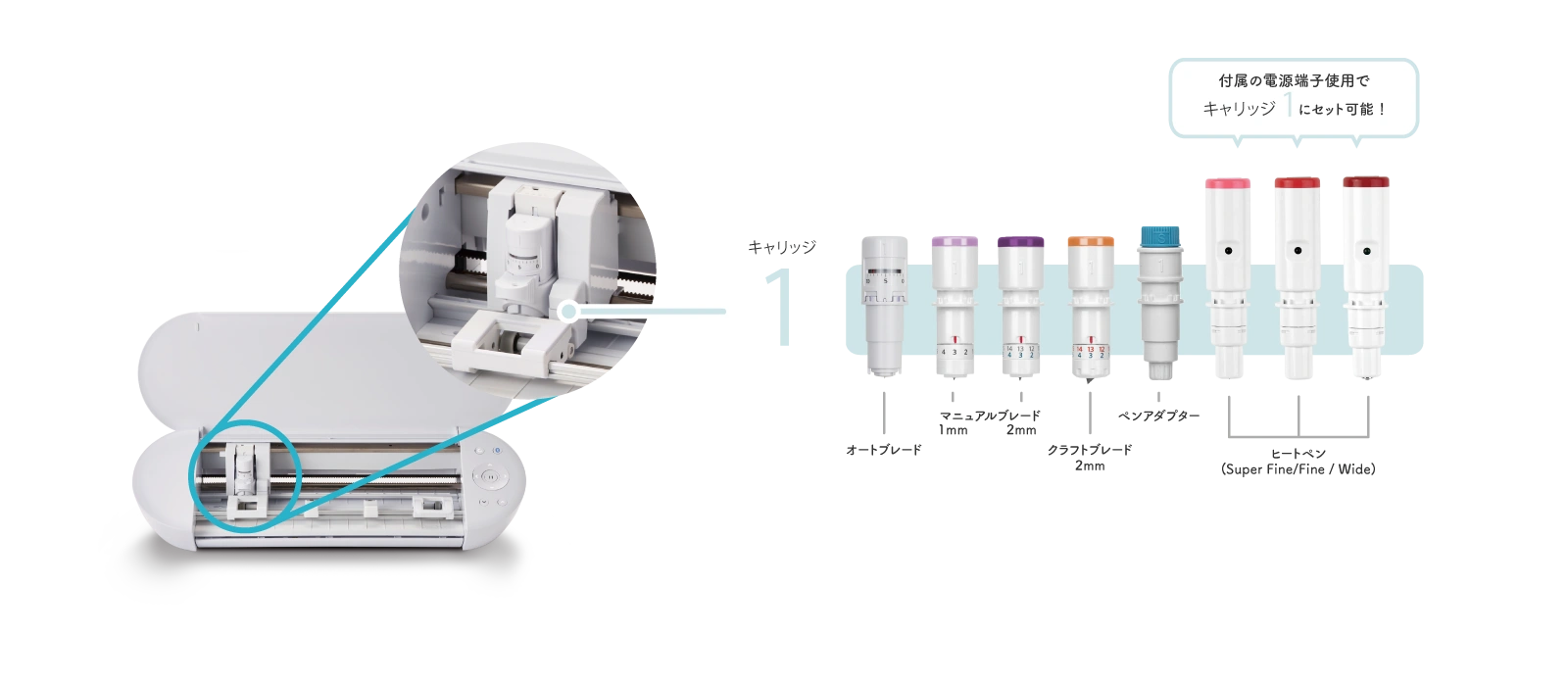 付属の電源端子使用で
キャリッジ 1 にセット可能！

キャリッジ
1

オートブレード

マニュアルブレード
1mm 2mm

クラフトブレード
2mm

ペンアダプター

ヒートペン
(Super Fine/Fine / Wide)